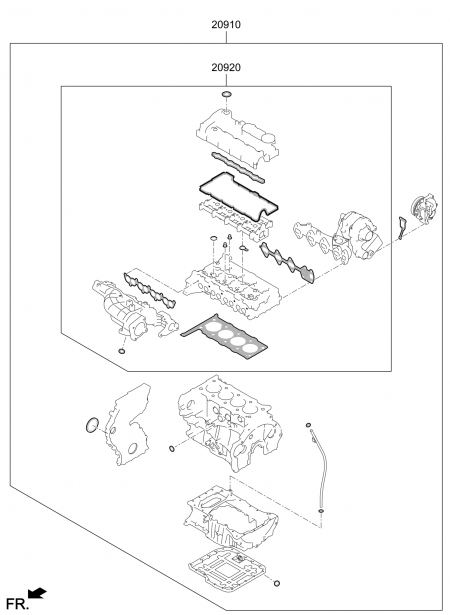 20910

20920

FR.